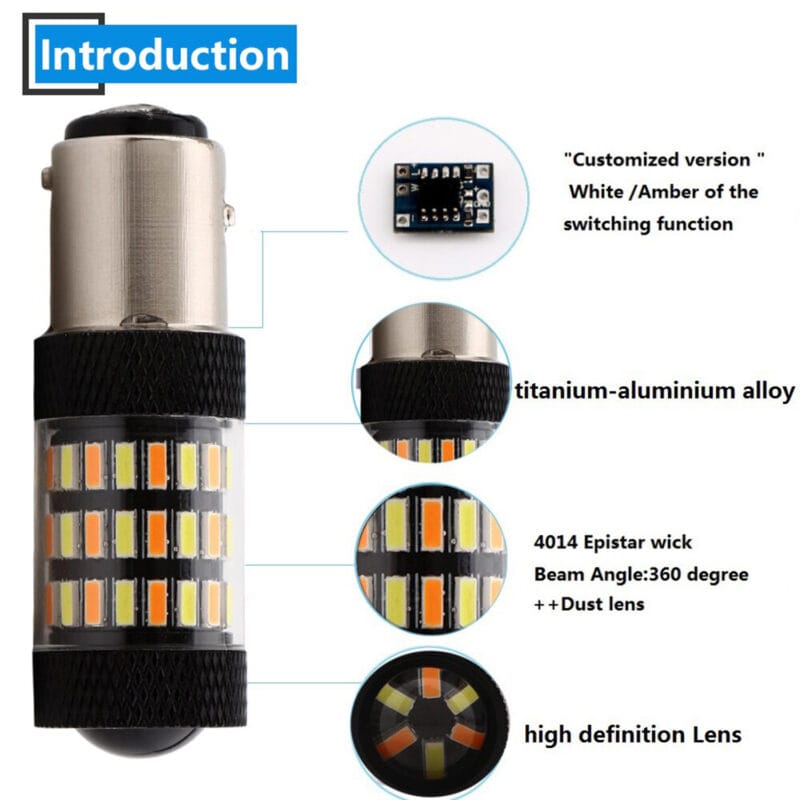 Introduction

"Customized version "
White /Amber of the switching function

titanium-aluminium alloy

4014 Epistar wick
Beam Angle:360 degree
++Dust lens

high definition Lens