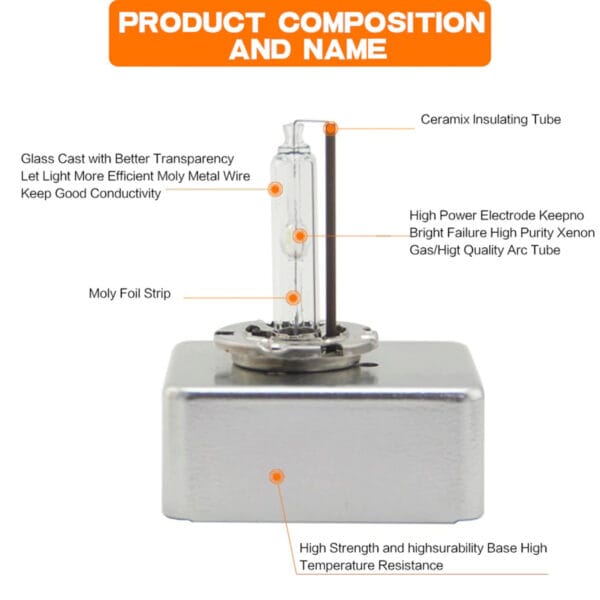 PRODUCT COMPOSITION AND NAME

Ceramix Insulating Tube

Glass Cast with Better Transparency Let Light More Efficient Moly Metal Wire Keep Good Conductivity

High Power Electrode Keepno Bright Failure High Purity Xenon Gas/Higt Quality Arc Tube

Moly Foil Strip

High Strength and highsurability Base High Temperature Resistance