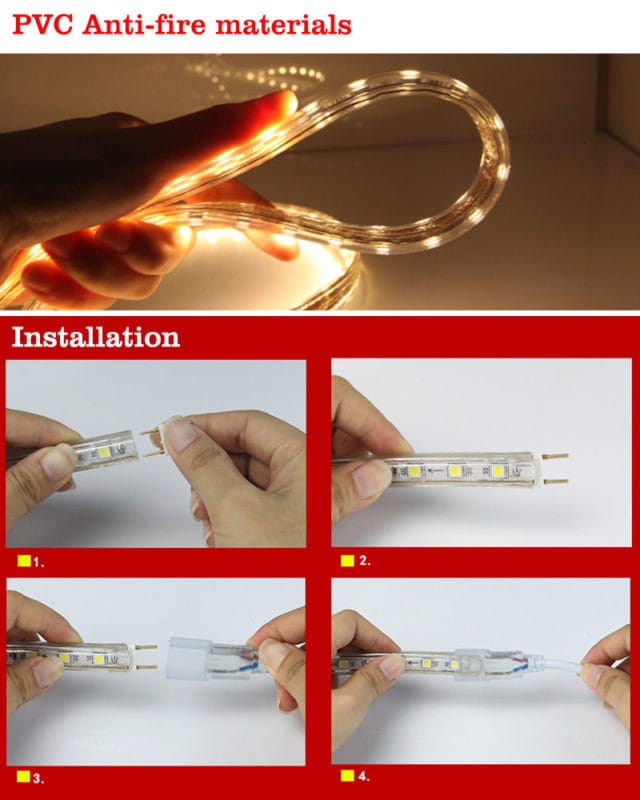 PVC Anti-fire materials

Installation

1.

2.

3.

4.